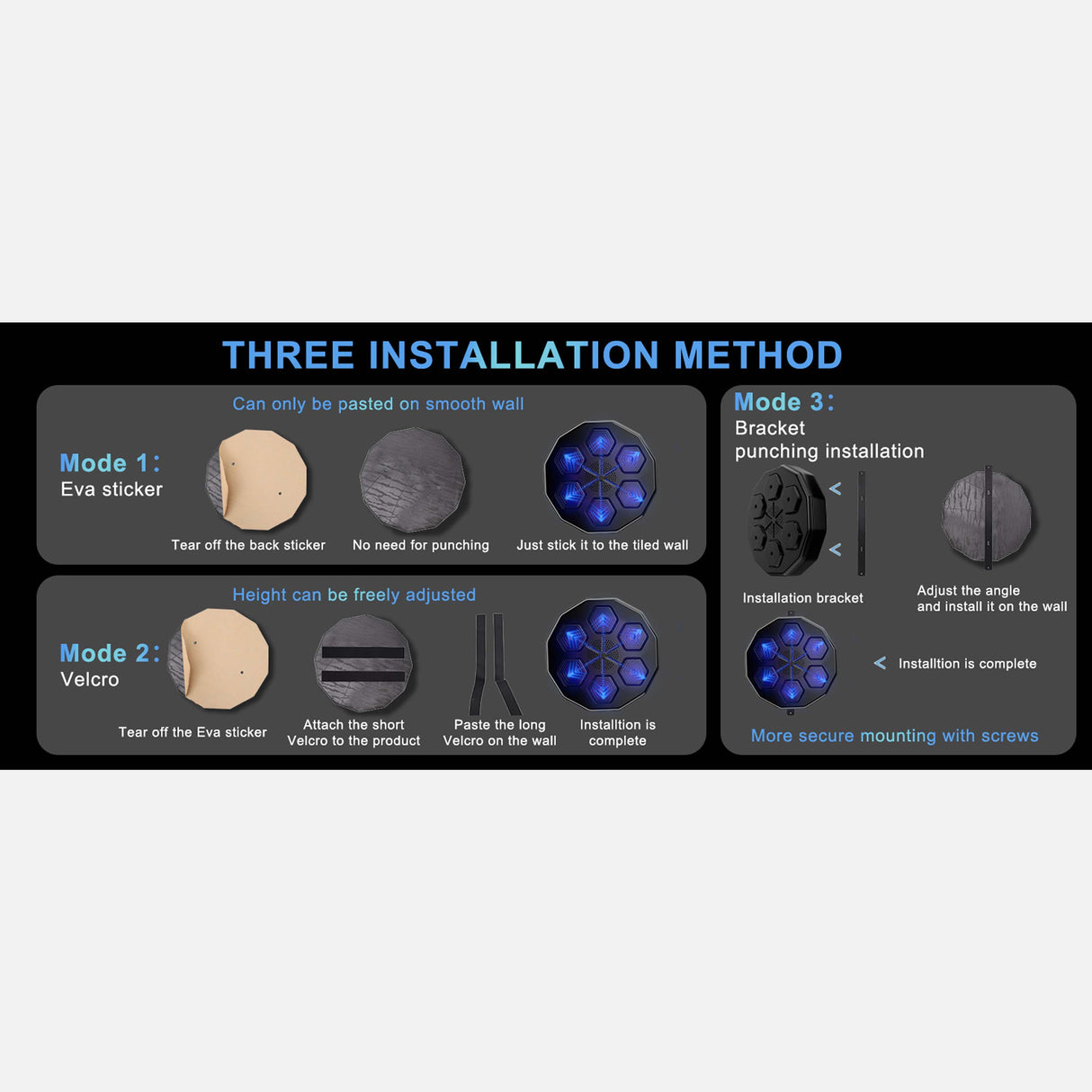 THREE INSTALLATION METHOD

Can only be pasted on smooth wall

Mode 1:
Eva sticker

Tear off the back sticker

No need for punching

Just stick it to the tiled wall

Height can be freely adjusted

Mode 2:
Velcro

Tear off the Eva sticker

Attach the short Velcro to the product

Paste the long Velcro on the wall

Installtion is complete

Mode 3:
Bracket punching installation

Installation bracket

Adjust the angle and install it on the wall

Installtion is complete

More secure mounting with screws