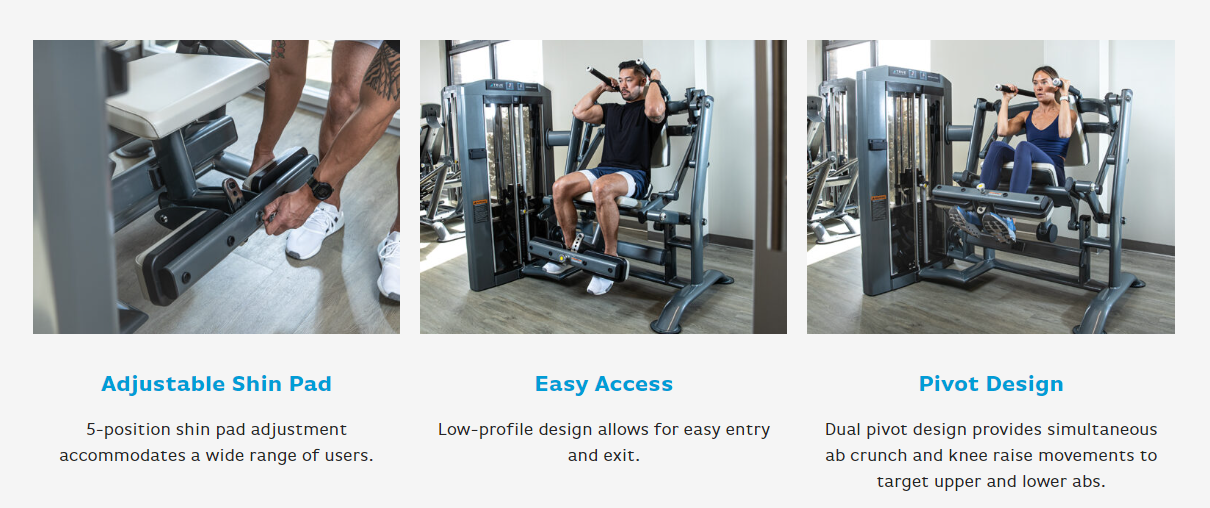 Adjustable Shin Pad

5-position shin pad adjustment accommodates a wide range of users.

Easy Access

Low-profile design allows for easy entry and exit.

Pivot Design

Dual pivot design provides simultaneous ab crunch and knee raise movements to target upper and lower abs.