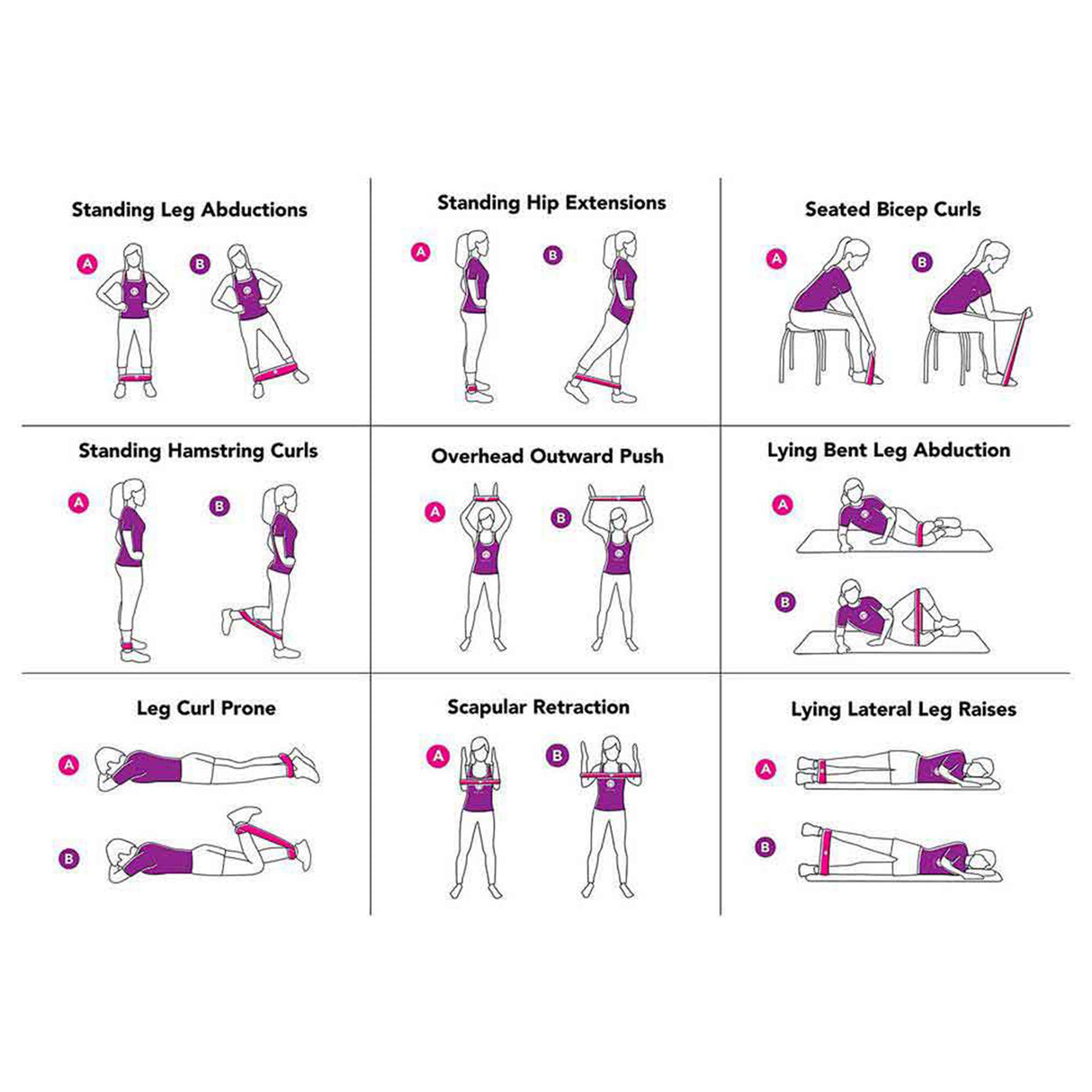 Standing Leg Abductions

A B

Standing Hip Extensions

A B

Seated Bicep Curls

A B

Standing Hamstring Curls

A B

Overhead Outward Push

A B

Lying Bent Leg Abduction

A

B

Leg Curl Prone

A

B

Scapular Retraction

A B

Lying Lateral Leg Raises

A

B